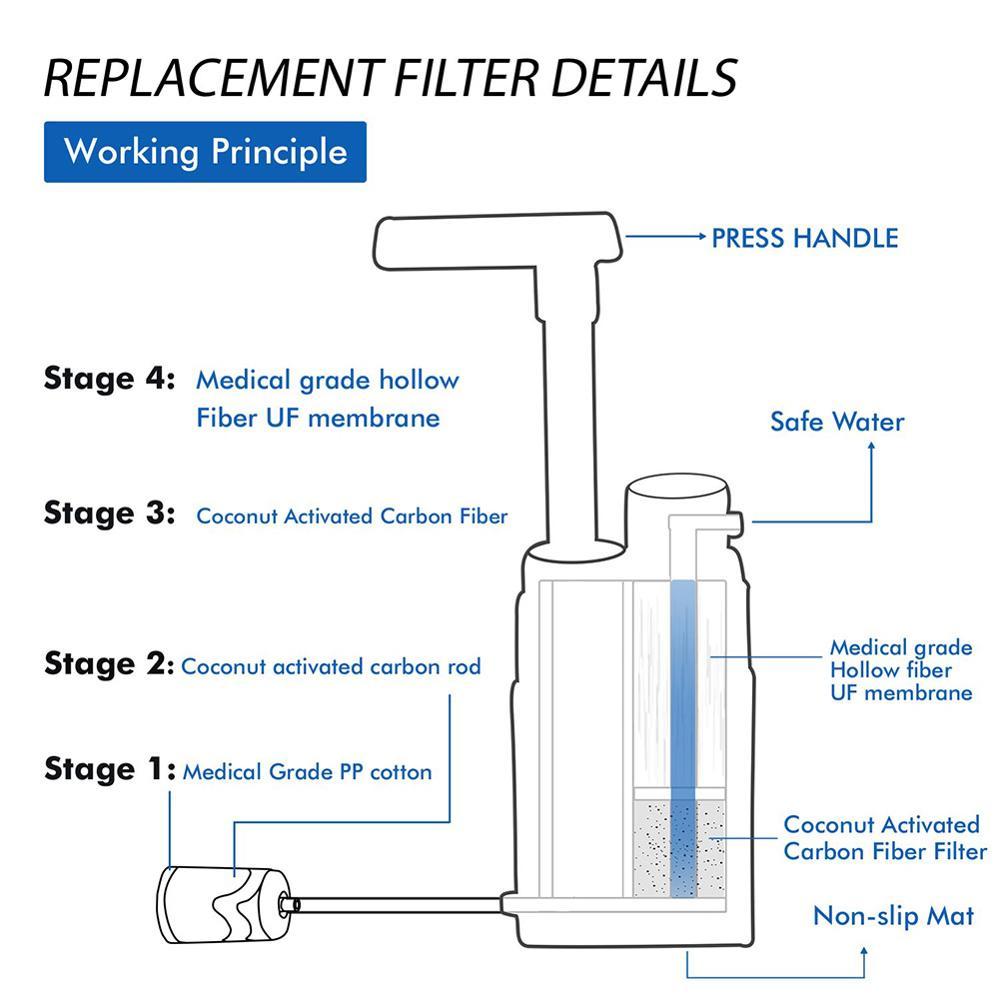 REPLACEMENT FILTER DETAILS

Working Principle

PRESS HANDLE

Stage 4: Medical grade hollow Fiber UF membrane

Safe Water

Stage 3: Coconut Activated Carbon Fiber

Stage 2: Coconut activated carbon rod

Medical grade Hollow fiber UF membrane

Stage 1: Medical Grade PP cotton

Coconut Activated Carbon Fiber Filter

Non-slip Mat